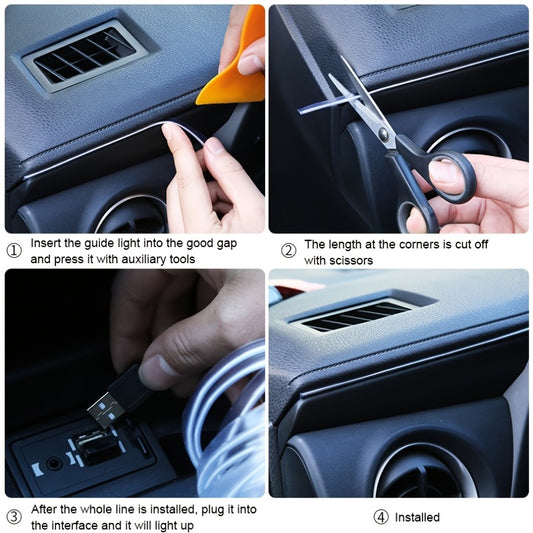 ① Insert the guide light into the good gap and press it with auxiliary tools

② The length at the corners is cut off with scissors

③ After the whole line is installed, plug it into the interface and it will light up

④ Installed