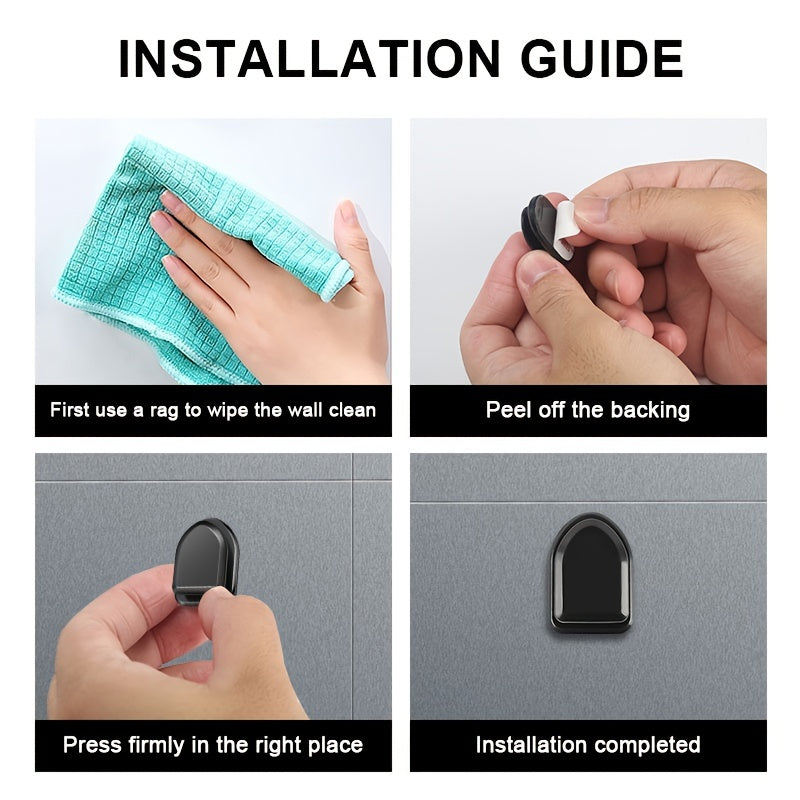 INSTALLATION GUIDE

First use a rag to wipe the wall clean

Peel off the backing

Press firmly in the right place

Installation completed