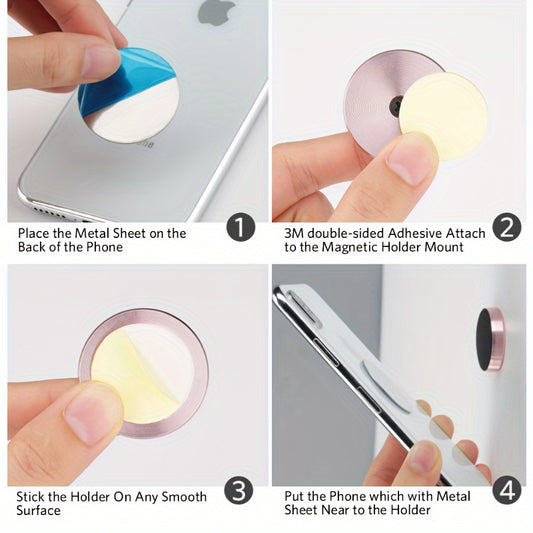 Place the Metal Sheet on the Back of the Phone

1

3M double-sided Adhesive Attach to the Magnetic Holder Mount

2

Stick the Holder On Any Smooth Surface

3

Put the Phone which with Metal Sheet Near to the Holder

4