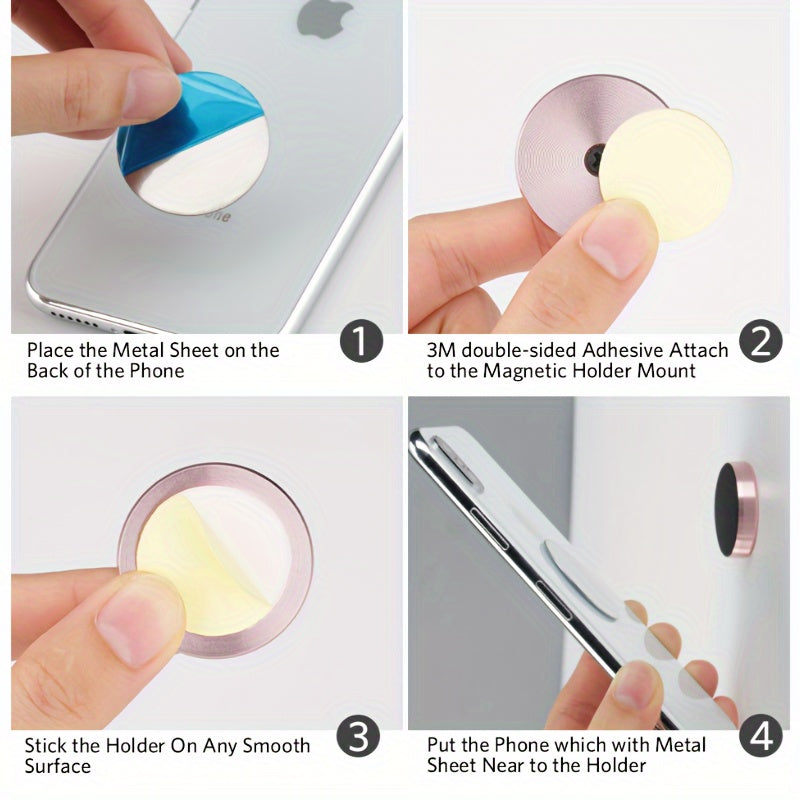 Place the Metal Sheet on the Back of the Phone

1

3M double-sided Adhesive Attach to the Magnetic Holder Mount

2

Stick the Holder On Any Smooth Surface

3

Put the Phone which with Metal Sheet Near to the Holder

4