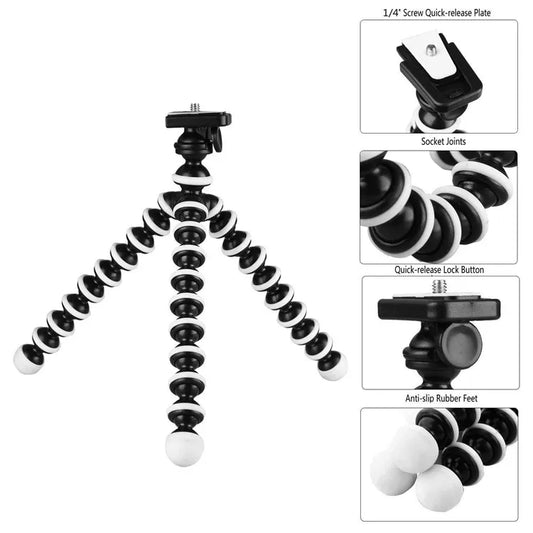 1/4" Screw Quick-release Plate

Socket Joints

Quick-release Lock Button

Anti-slip Rubber Feet