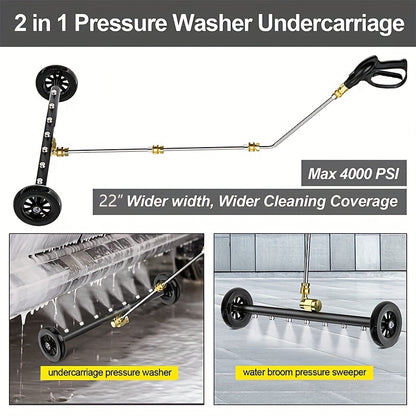 2 in 1 Pressure Washer Undercarriage

Max 4000 PSI

22" Wider width, Wider Cleaning Coverage

undercarriage pressure washer

water broom pressure sweeper